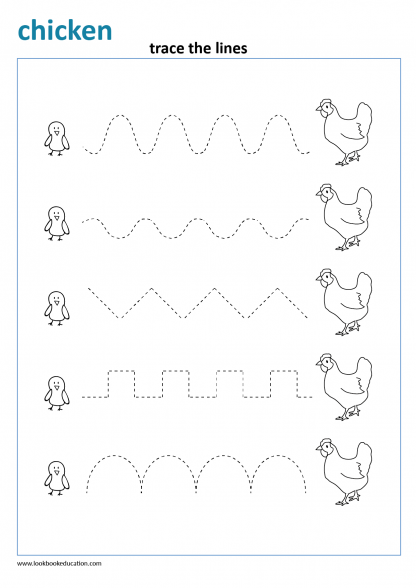 chicken

trace the lines

www.lookbookeducation.com